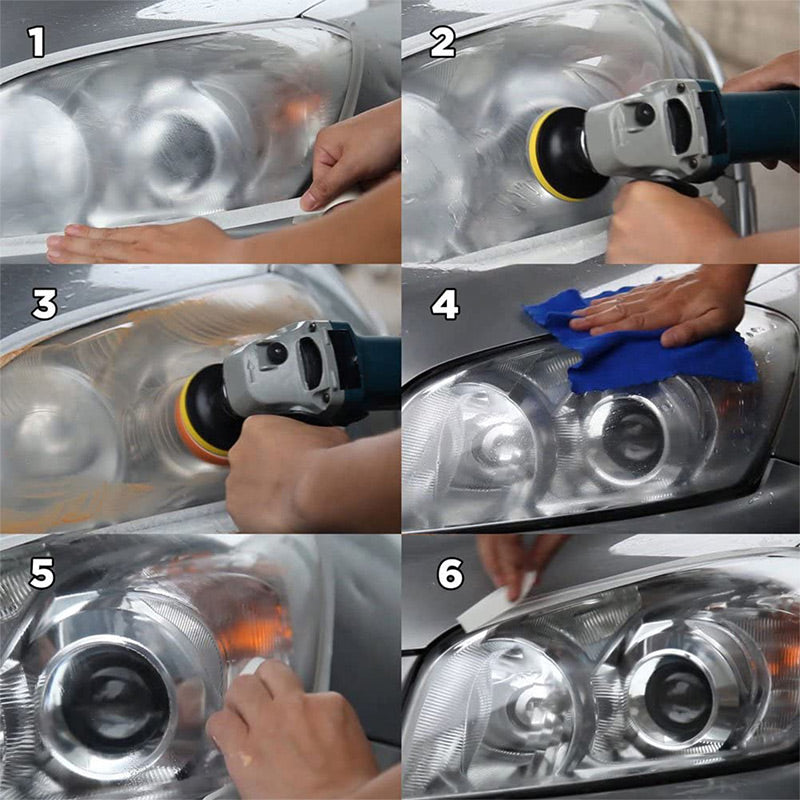 1

2

3

4

5

6